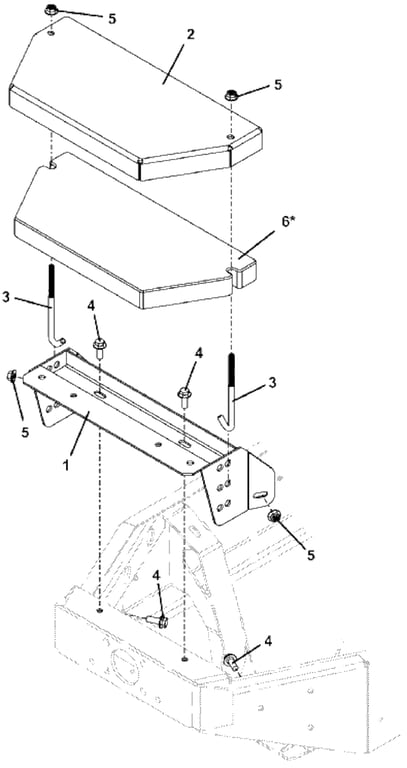 5
2
5
6*
3
4
4
3
5
1
5
4
4