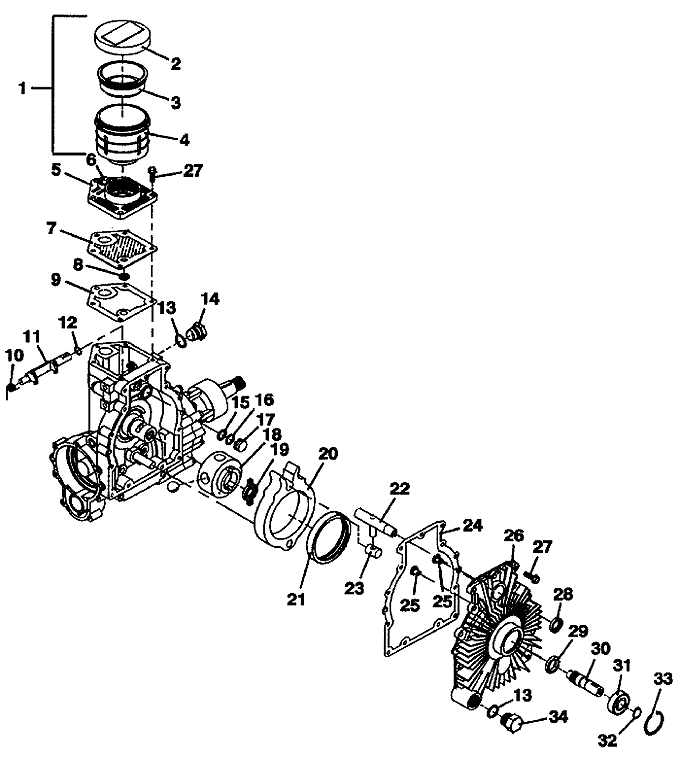 1
2
3
4
6
5
27
7
8
9
13
14
12
11
10
15
16
17
18
19
20
22
24
26
27
21
23
25
25
28
29
30
31
33
13
34
32