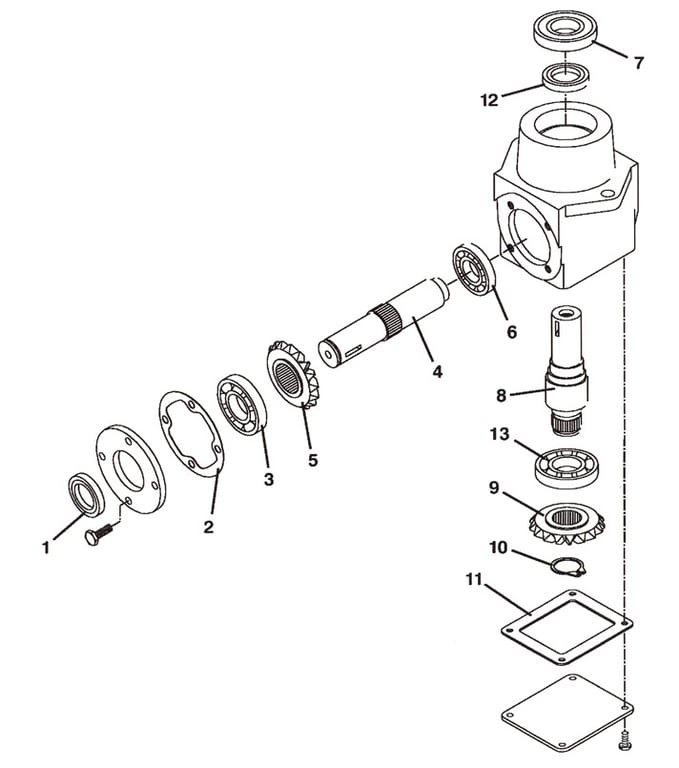 7
12
6
4
8
5
3
13
2
9
1
10
11