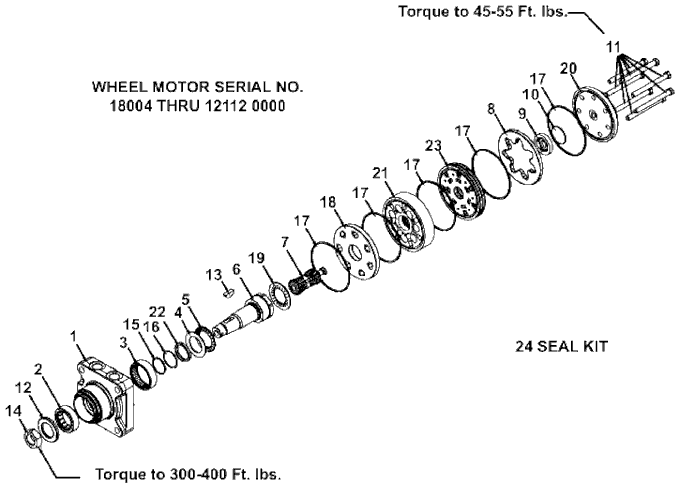 Torque to 45-55 Ft. lbs.

WHEEL MOTOR SERIAL NO.
18004 THRU 12112 0000

11
20
17
10
9
8
17
23
17
21
17
18
17
7
19
6
13
5
4
22
16
15
3
1
2
12
14

24 SEAL KIT

Torque to 300-400 Ft. lbs.