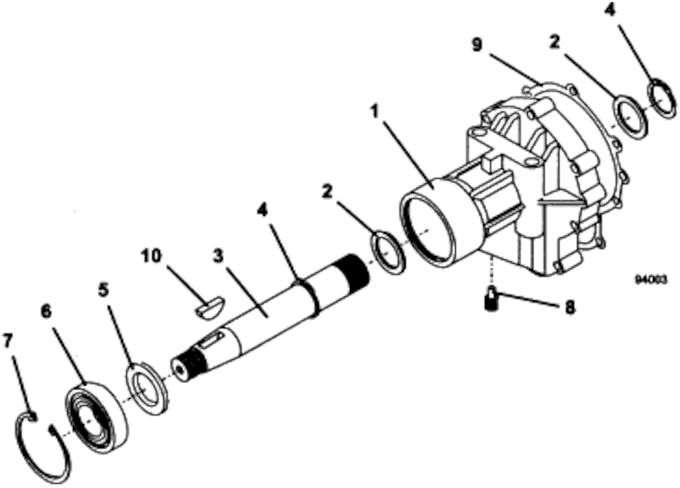 4
9
2
1
2
4
10
3
5
6
7
8
94003