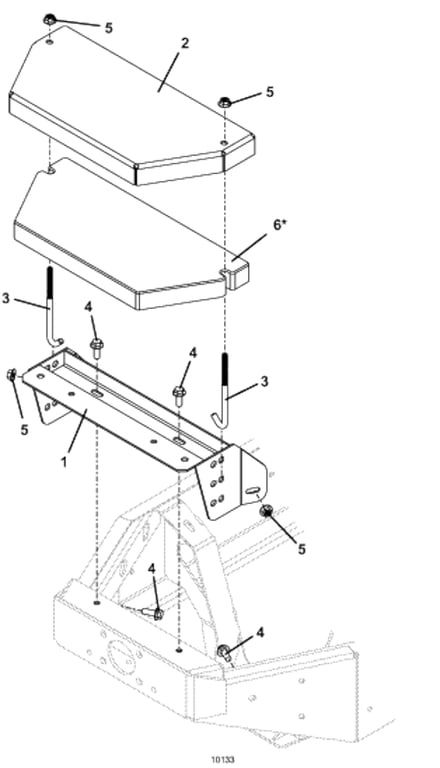 5
2
5
6*
3
4
4
3
5
1
5
4
4
10133