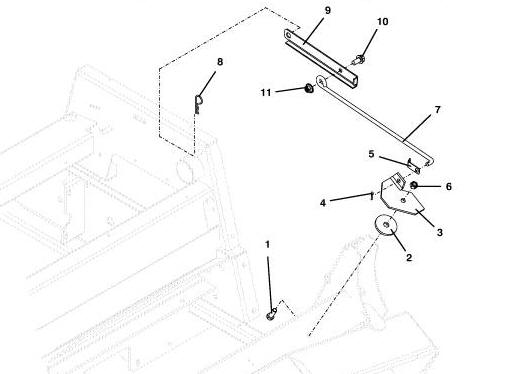 9
10
8
11
7
5
6
4
3
2
1