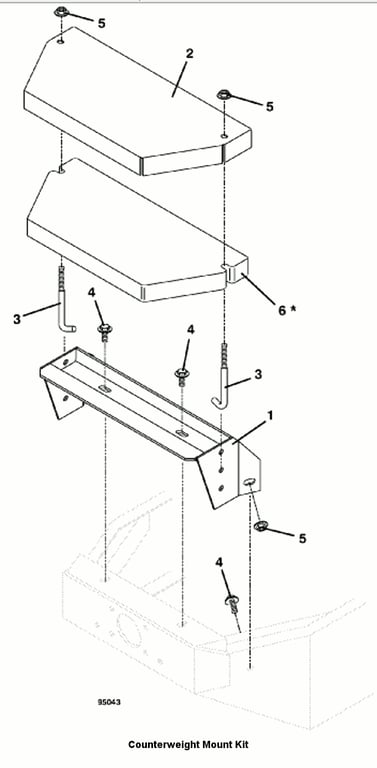 5
2
5
6 *
3
4
4
3
1
5
4
95043
Counterweight Mount Kit