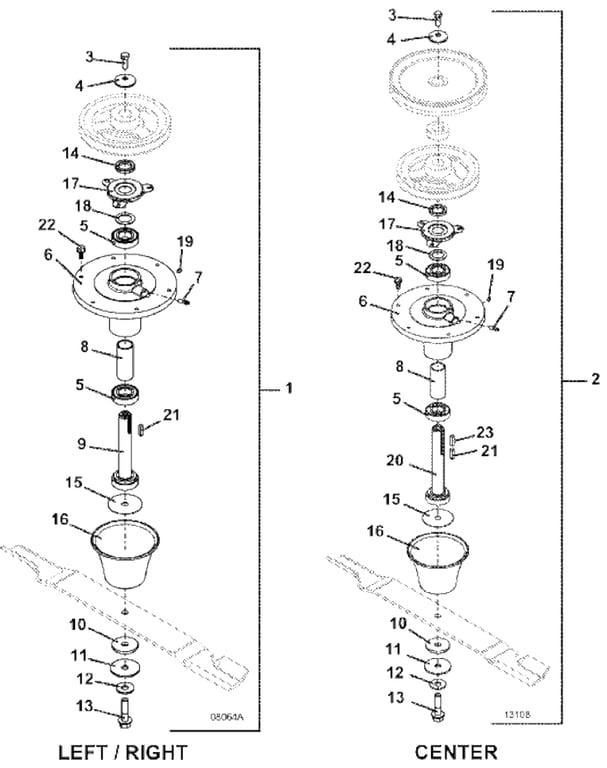 3
4
14
17
18
22
5
19
6
7
8
5
1
21
9
15
16
10
11
12
13
08064A

LEFT / RIGHT

3
4
14
17
18
22
5
19
6
7
8
5
2
23
21
20
15
16
10
11
12
13
13108

CENTER