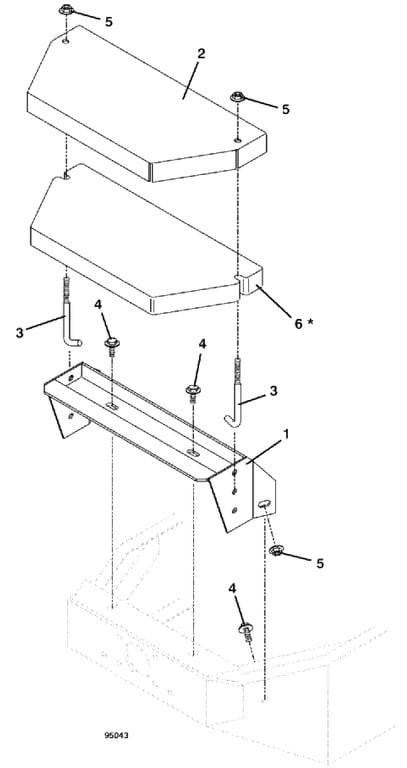 5
2
5
6 *
3
4
4
3
1
5
4
95043