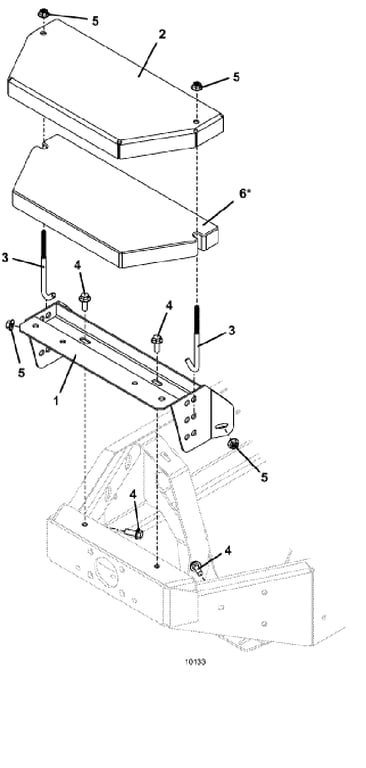 5
2
5
6*
3
4
4
3
5
1
5
4
4
10133