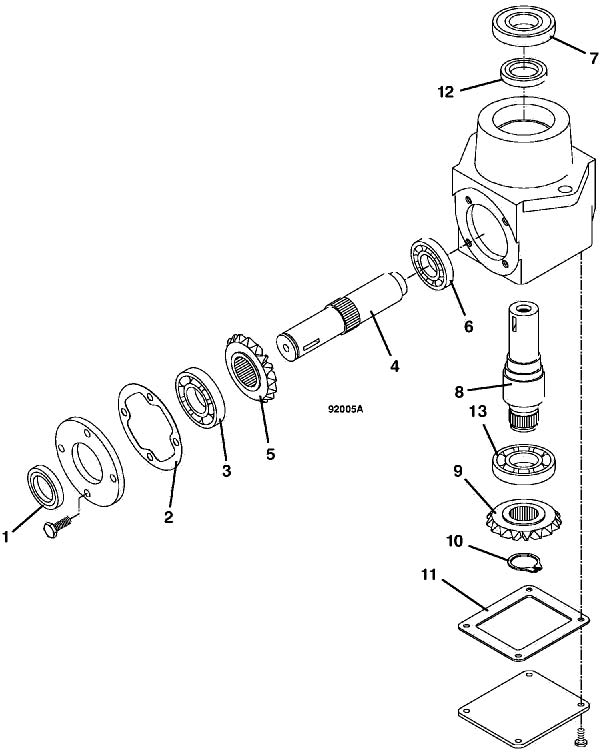 7
12
6
4
8
92005A
13
5
3
9
2
1
10
11