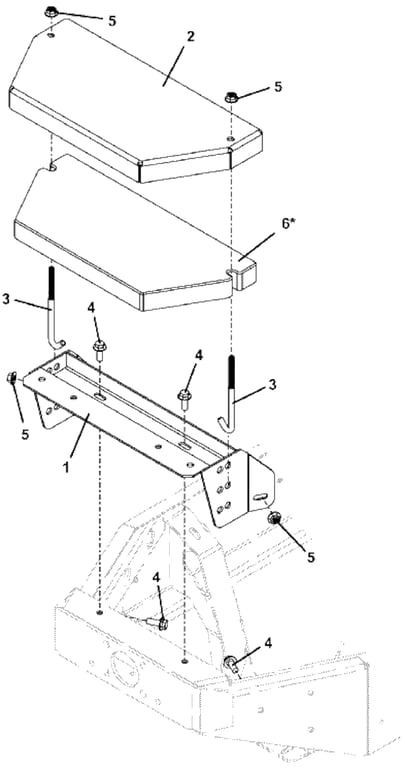 5
2
5
6*
3
4
4
3
5
1
5
4
4