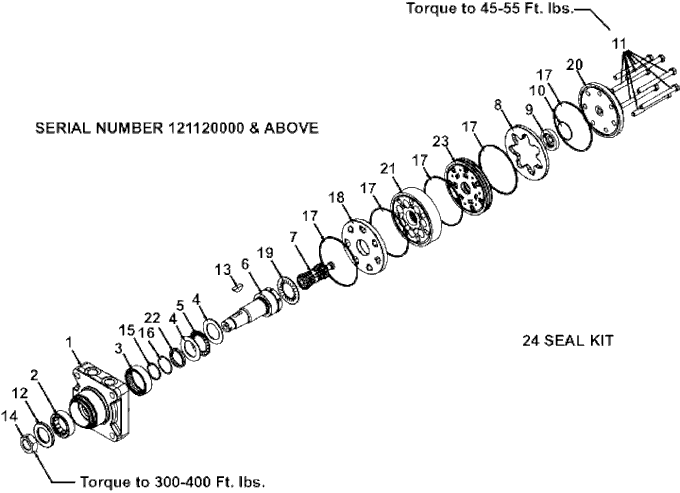 Torque to 45-55 Ft. lbs.

11

20

17

10

9

8

17

23

17

21

17

18

17

7

19

6

13

4

5

4

22

16

15

3

1

2

12

14

SERIAL NUMBER 121120000 & ABOVE

24 SEAL KIT

Torque to 300-400 Ft. lbs.