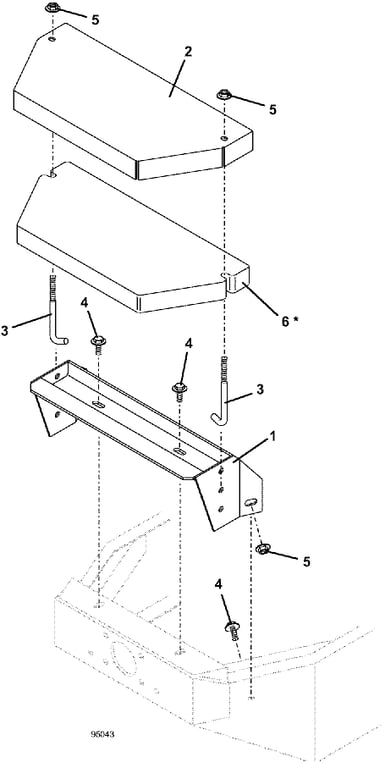 5
2
5
6 *
3
4
4
3
1
5
4
95043