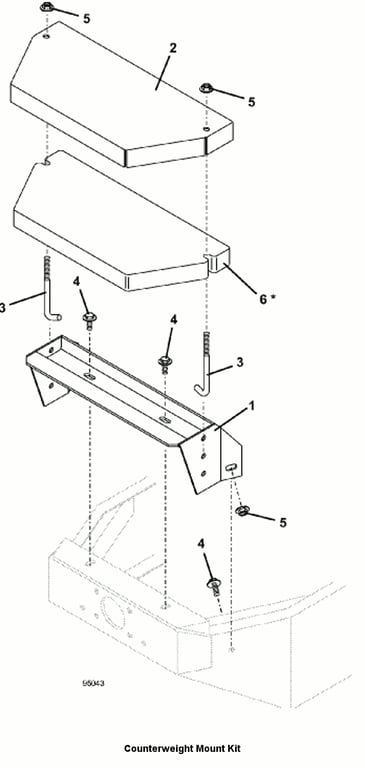 5
2
5
6 *
3
4
4
3
1
5
4
95043
Counterweight Mount Kit