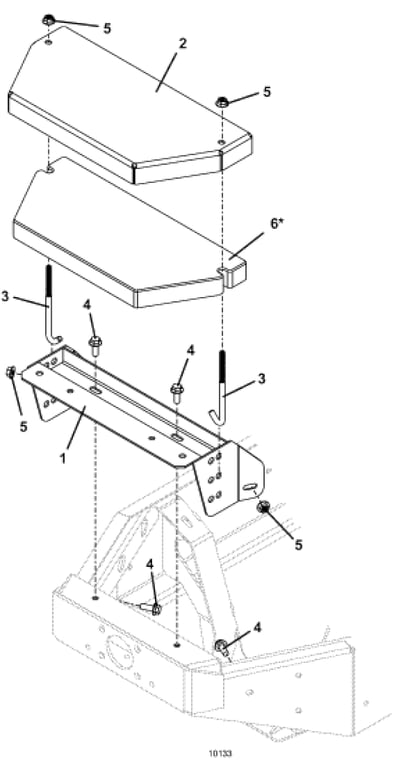 5
2
5
6*
3
4
4
3
5
1
5
4
4
10133