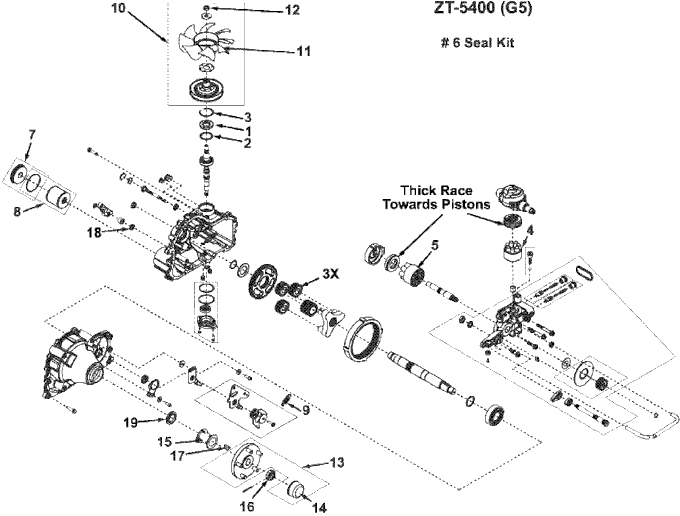 ZT-5400 (G5)

# 6 Seal Kit

10
12
11
3
1
2
7
8
18
Thick Race Towards Pistons
4
5
3X
9
19
15
17
13
16
14