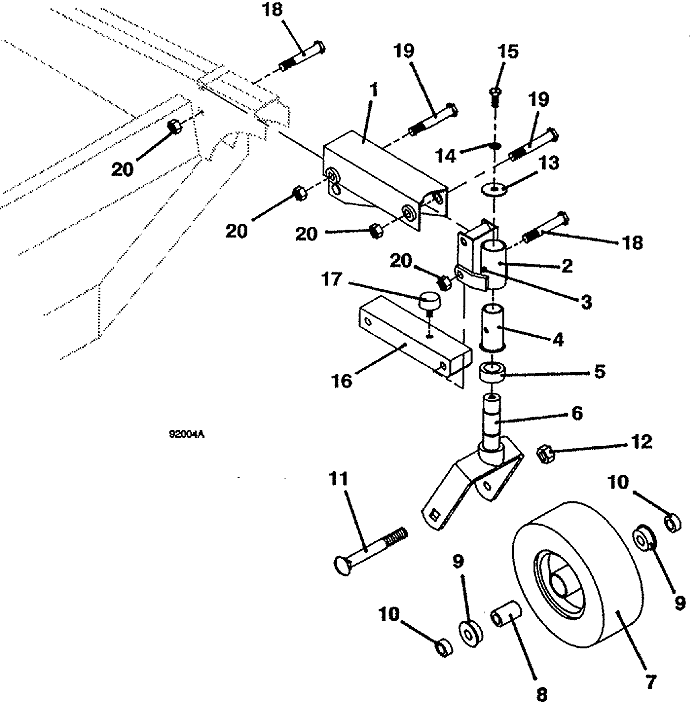 18
19
15
19
1
14
13
20
20
20
18
2
20
17
3
4
16
5
6
92004A
12
11
10
9
9
10
8
7