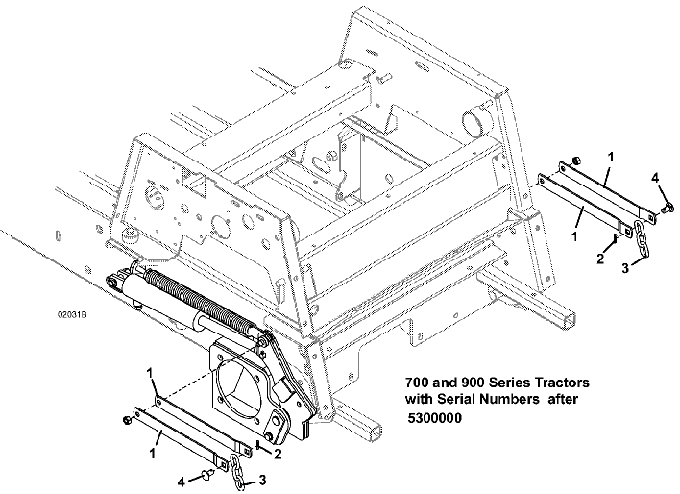 1
4
1
2
3
020318
700 and 900 Series Tractors with Serial Numbers after 5300000
1
1
2
4
3