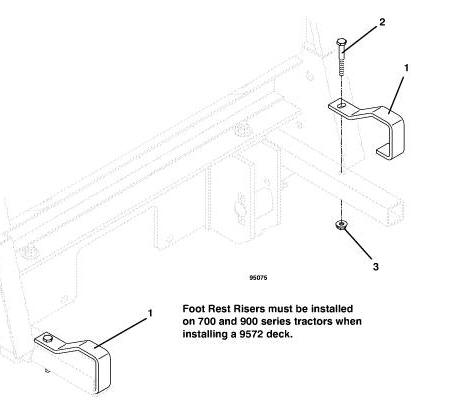 2

1

3

95075

1

Foot Rest Risers must be installed on 700 and 900 series tractors when installing a 9572 deck.