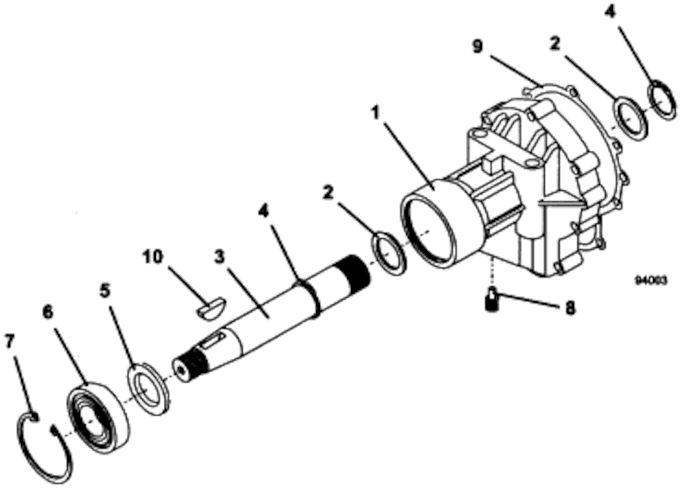 4
9
2
1
2
4
10
3
5
6
7
8
94003