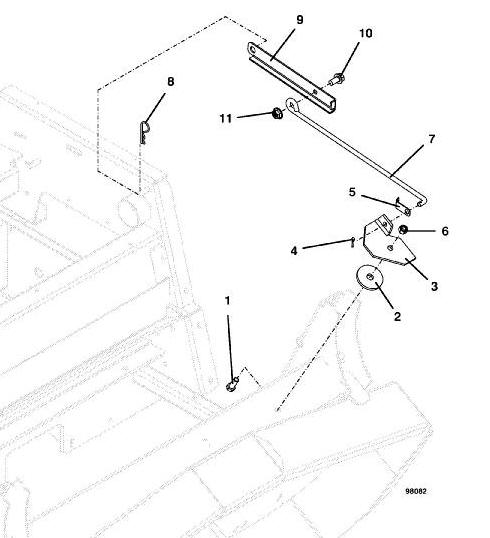 9
10
8
11
7
5
6
4
3
2
1
98082