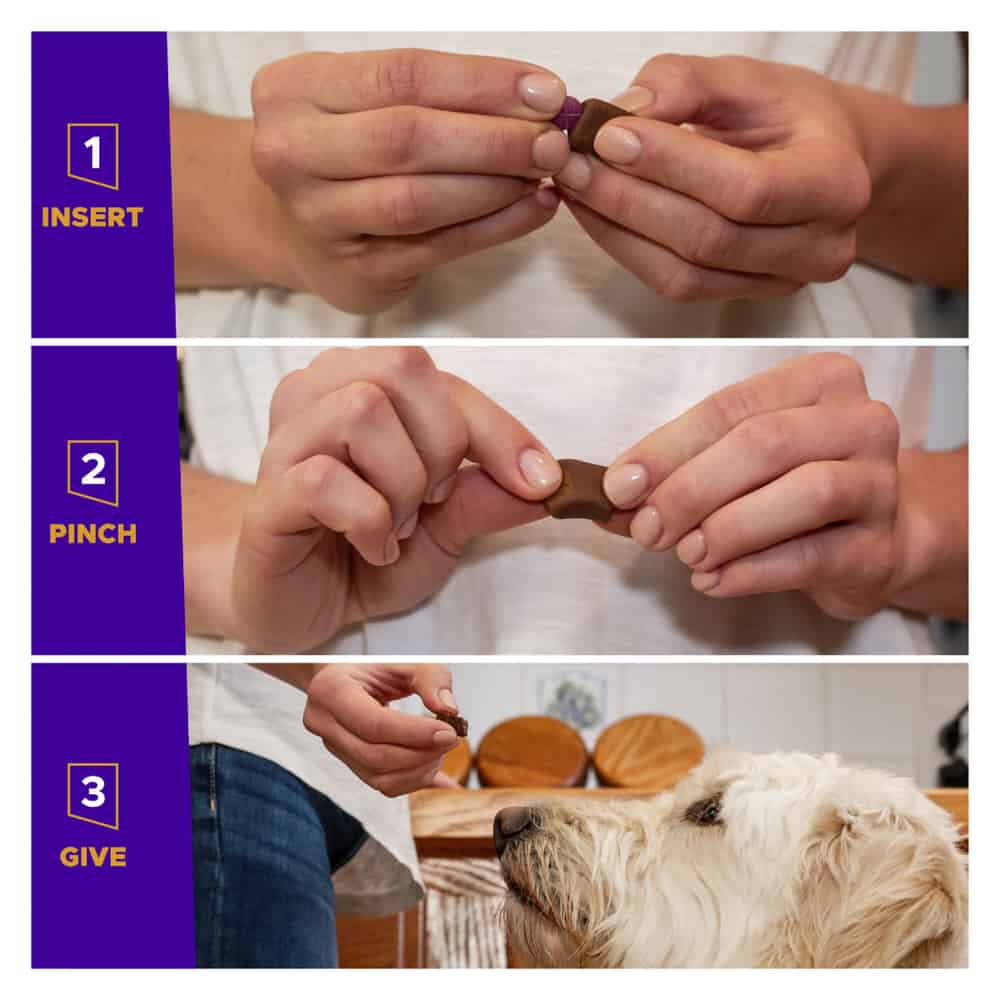 1
INSERT

2
PINCH

3
GIVE