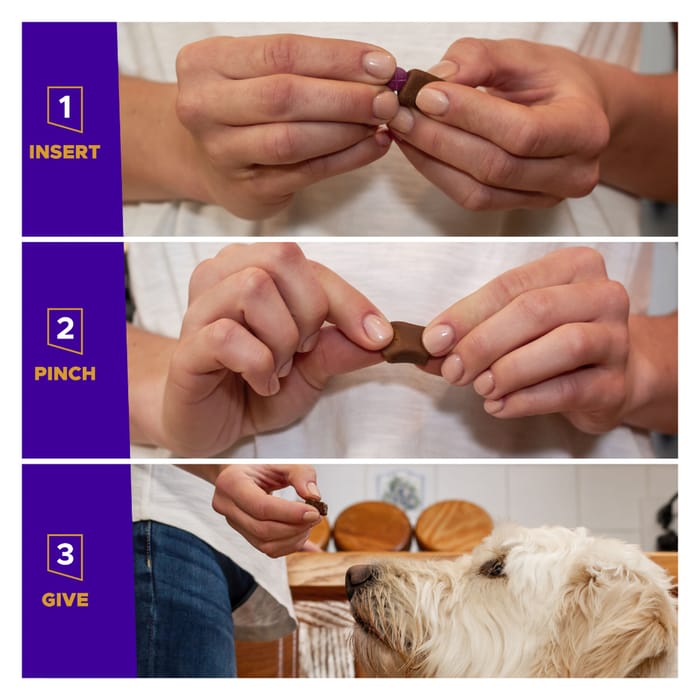 1
INSERT

2
PINCH

3
GIVE