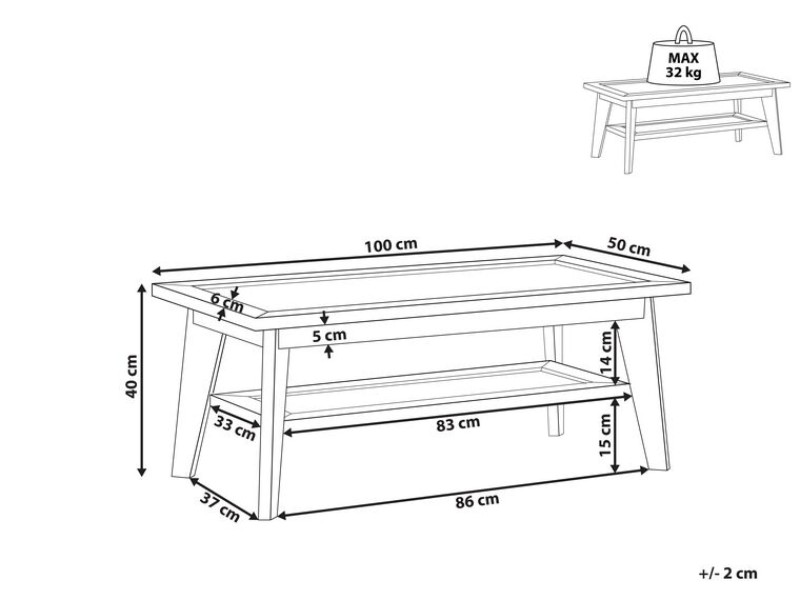 MAX
32 kg

100 cm
50 cm
6 cm
5 cm
40 cm
14 cm
33 cm
83 cm
15 cm
37 cm
86 cm

+/- 2 cm