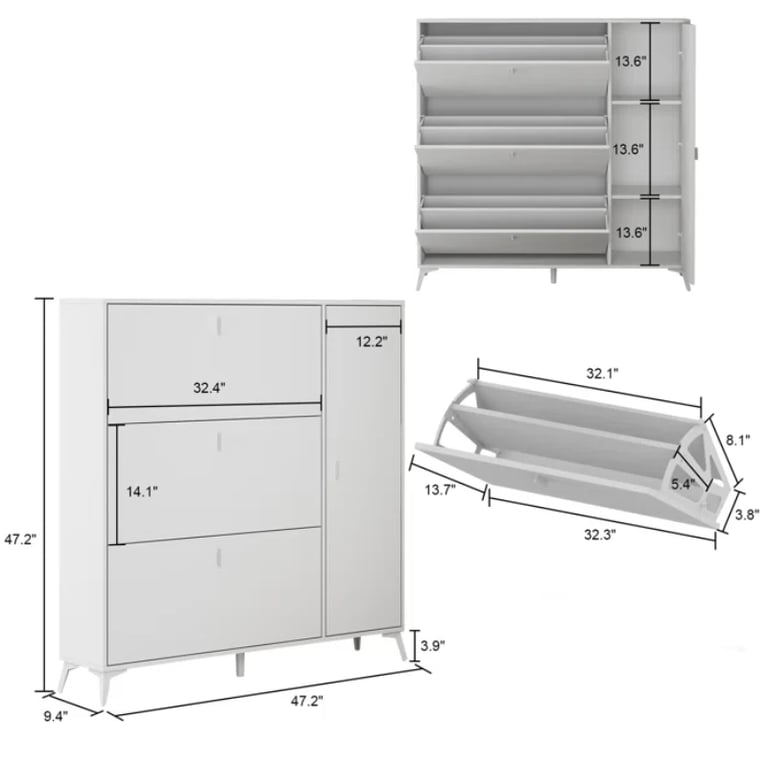 13.6"
13.6"
13.6"
12.2"
32.4"
14.1"
47.2"
3.9"
9.4"
47.2"
32.1"
8.1"
5.4"
13.7"
3.8"
32.3"