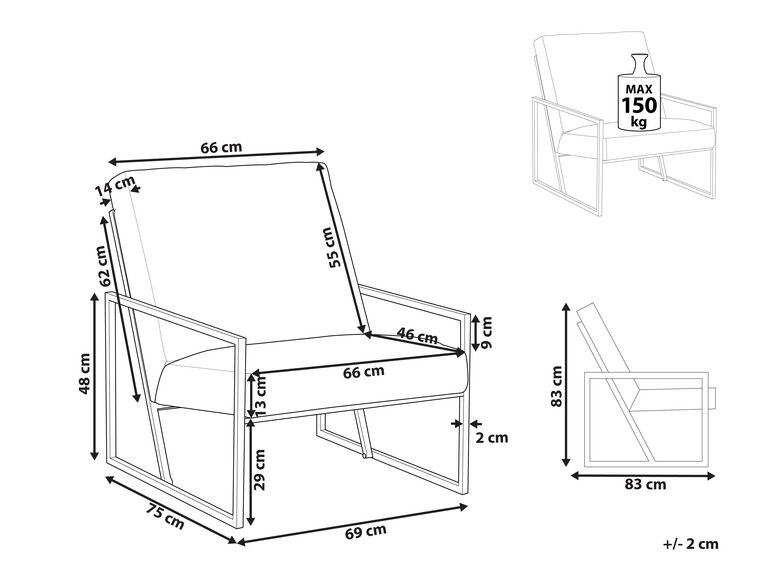 66 cm
14 cm
62 cm
55 cm
48 cm
46 cm
9 cm
66 cm
13 cm
2 cm
29 cm
75 cm
69 cm
MAX
150
kg
83 cm
83 cm
+/- 2 cm