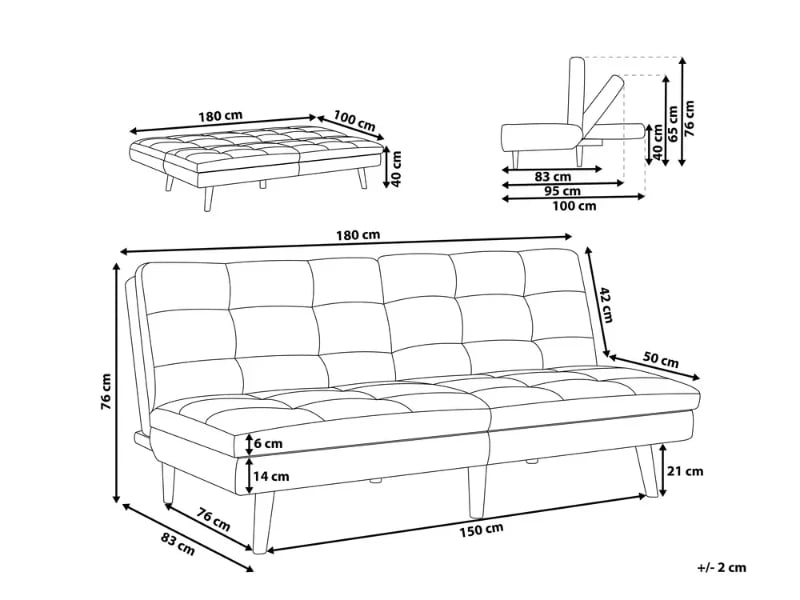 180 cm
100 cm
40 cm

65 cm
76 cm
40 cm
83 cm
95 cm
100 cm

180 cm
42 cm
50 cm
76 cm
6 cm
14 cm
21 cm
76 cm
83 cm
150 cm
+/- 2 cm