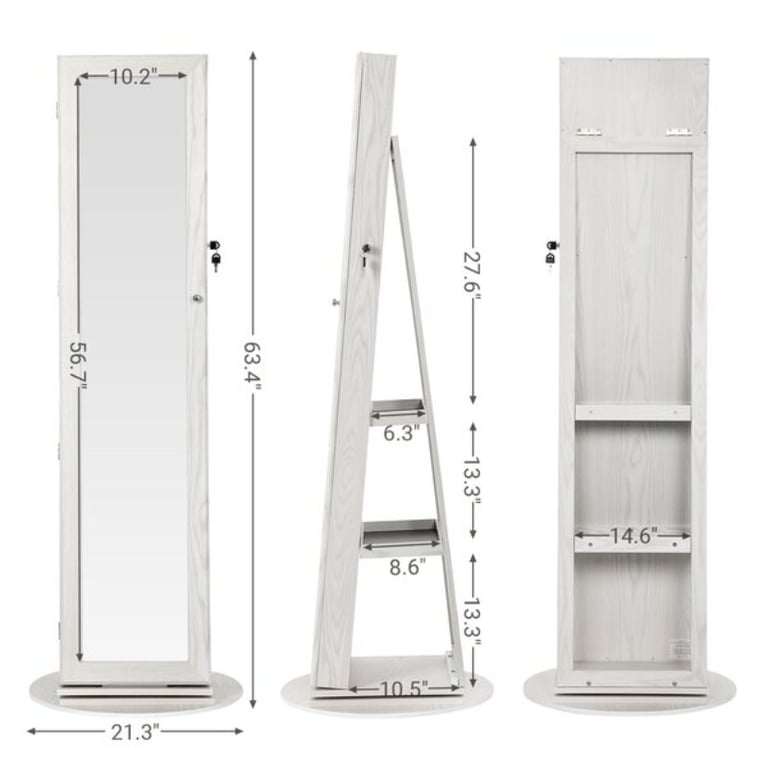 10.2"
56.7"
63.4"
21.3"
27.6"
6.3"
13.3"
8.6"
13.3"
10.5"
14.6"