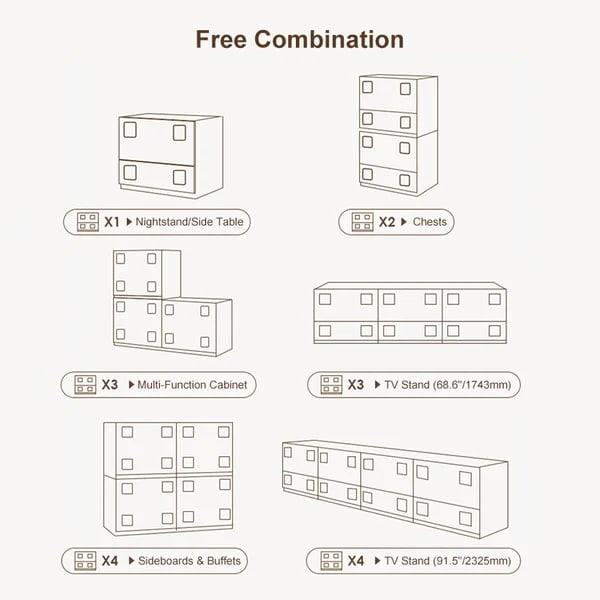 Free Combination

X1 ▶ Nightstand/Side Table

X2 ▶ Chests

X3 ▶ Multi-Function Cabinet

X3 ▶ TV Stand (68.6"/1743mm)

X4 ▶ Sideboards & Buffets

X4 ▶ TV Stand (91.5"/2325mm)