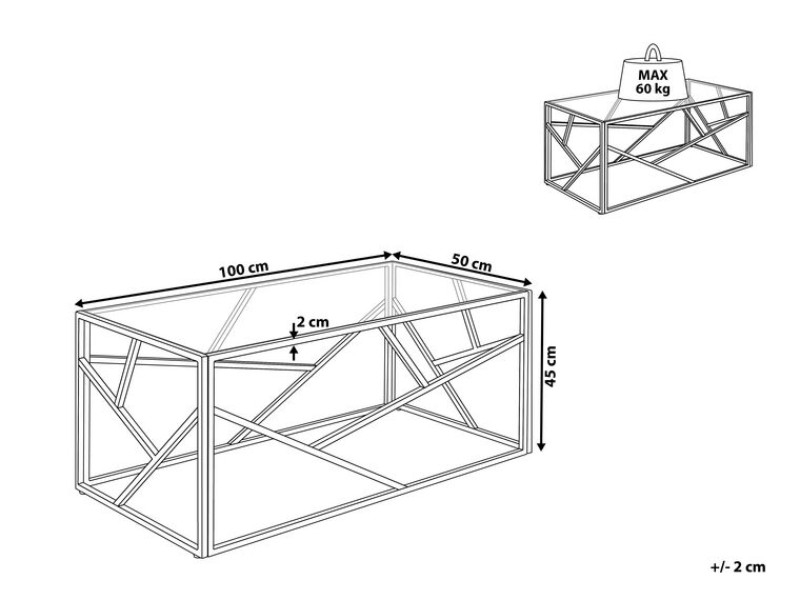 MAX
60 kg

100 cm

50 cm

2 cm

45 cm

+/- 2 cm