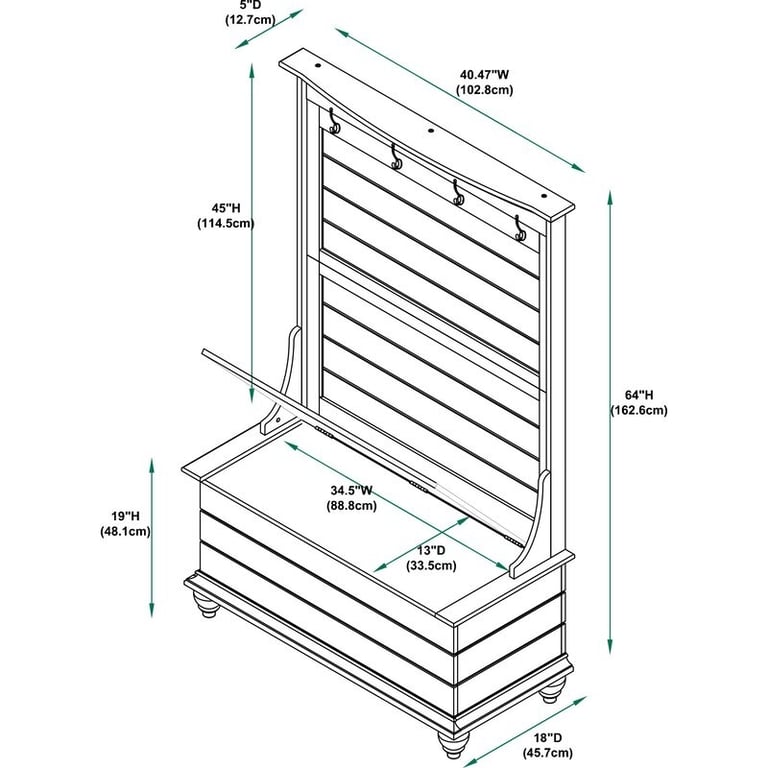 5"D
(12.7cm)

40.47"W
(102.8cm)

45"H
(114.5cm)

64"H
(162.6cm)

34.5"W
(88.8cm)

19"H
(48.1cm)

13"D
(33.5cm)

18"D
(45.7cm)