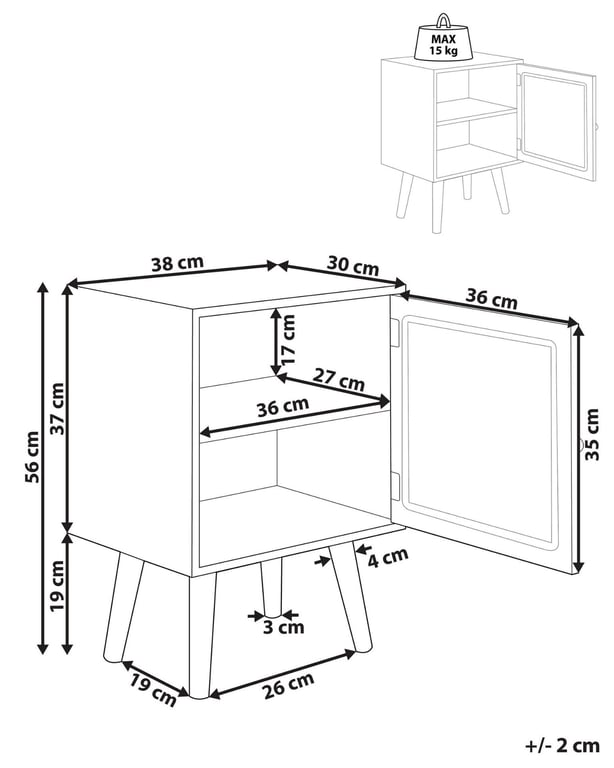 MAX
15 kg

38 cm
30 cm
36 cm
17 cm
27 cm
36 cm
56 cm
37 cm
35 cm
19 cm
4 cm
3 cm
19 cm
26 cm

+/- 2 cm