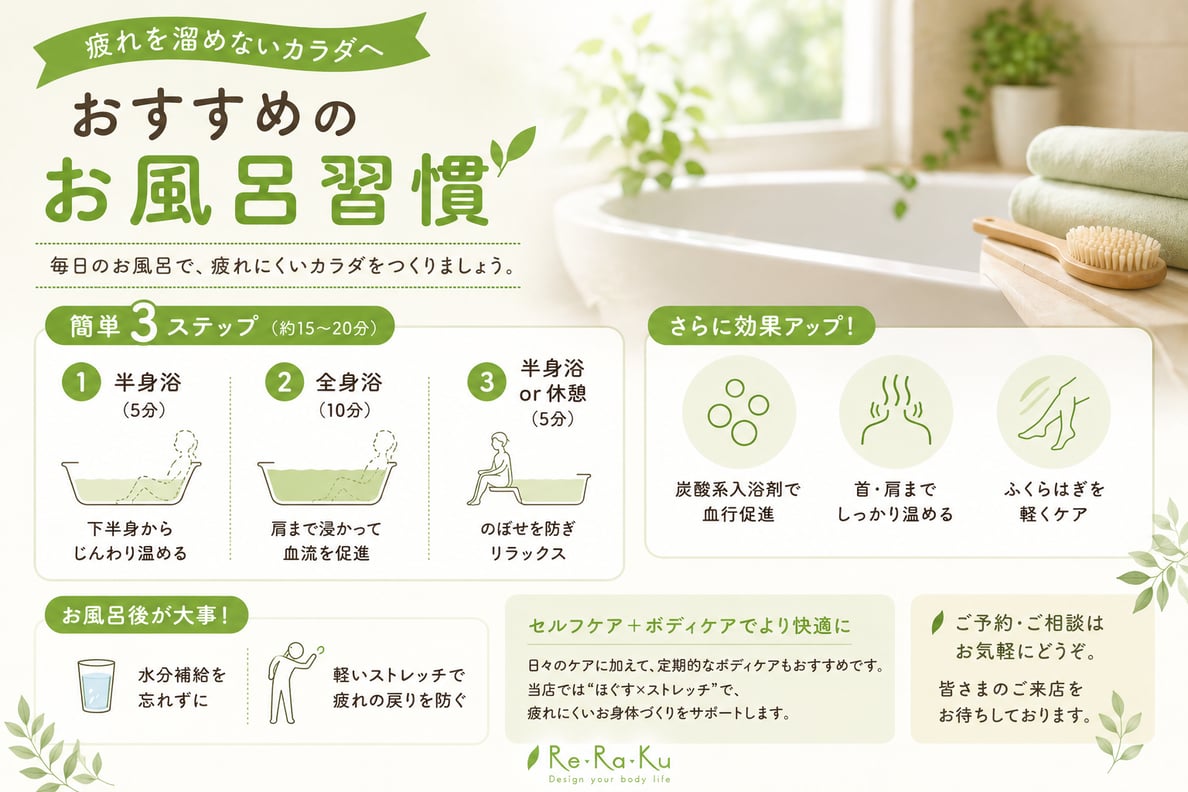 疲れを溜めないカラダへ

おすすめの
お風呂習慣

毎日のお風呂で、疲れにくいカラダをつくりましょう。

簡単3ステップ（約15〜20分）

1 半身浴
（5分）
下半身から
じんわり温める

2 全身浴
（10分）
肩まで浸かって
血流を促進

3 半身浴
or 休憩
（5分）
のぼせを防ぎ
リラックス

さらに効果アップ！

炭酸系入浴剤で
血行促進

首・肩まで
しっかり温める

ふくらはぎを
軽くケア

お風呂後が大事！

水分補給を
忘れずに

軽いストレッチで
疲れの戻りを防ぐ

セルフケア＋ボディケアでより快適に

日々のケアに加えて、定期的なボディケアもおすすめです。
当店では“ほぐす×ストレッチ”で、
疲れにくいお身体づくりをサポートします。

ご予約・ご相談は
お気軽にどうぞ。

皆さまのご来店を
お待ちしております。

Re・Ra・Ku
Design your body life