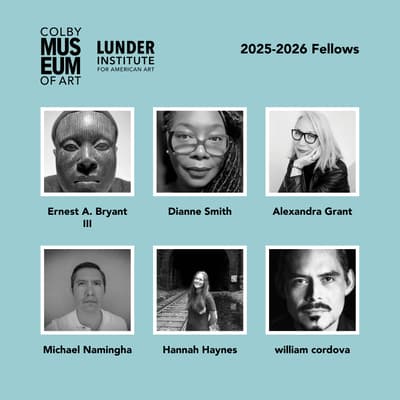 COLBY MUSEUM OF ART

LUNDER INSTITUTE FOR AMERICAN ART

2025-2026 Fellows

Ernest A. Bryant III

Dianne Smith

Alexandra Grant

Michael Namingha

Hannah Haynes

william cordova