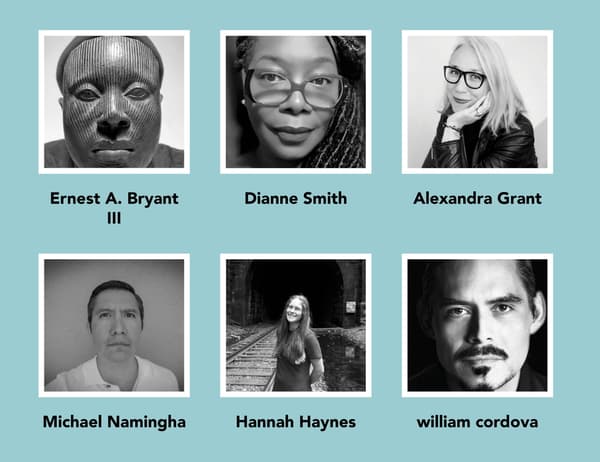 Ernest A. Bryant III

Dianne Smith

Alexandra Grant

Michael Namingha

Hannah Haynes

william cordova