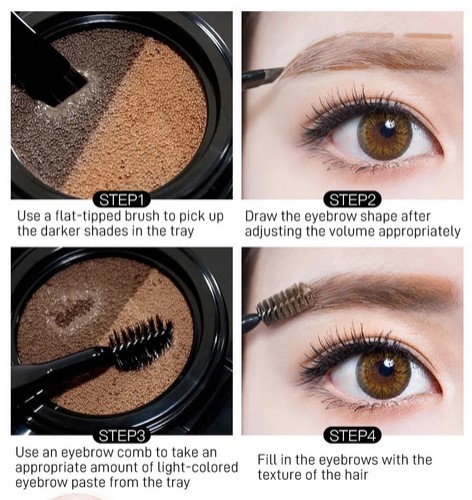 STEP1
Use a flat-tipped brush to pick up the darker shades in the tray

STEP2
Draw the eyebrow shape after adjusting the volume appropriately

STEP3
Use an eyebrow comb to take an appropriate amount of light-colored eyebrow paste from the tray

STEP4
Fill in the eyebrows with the texture of the hair