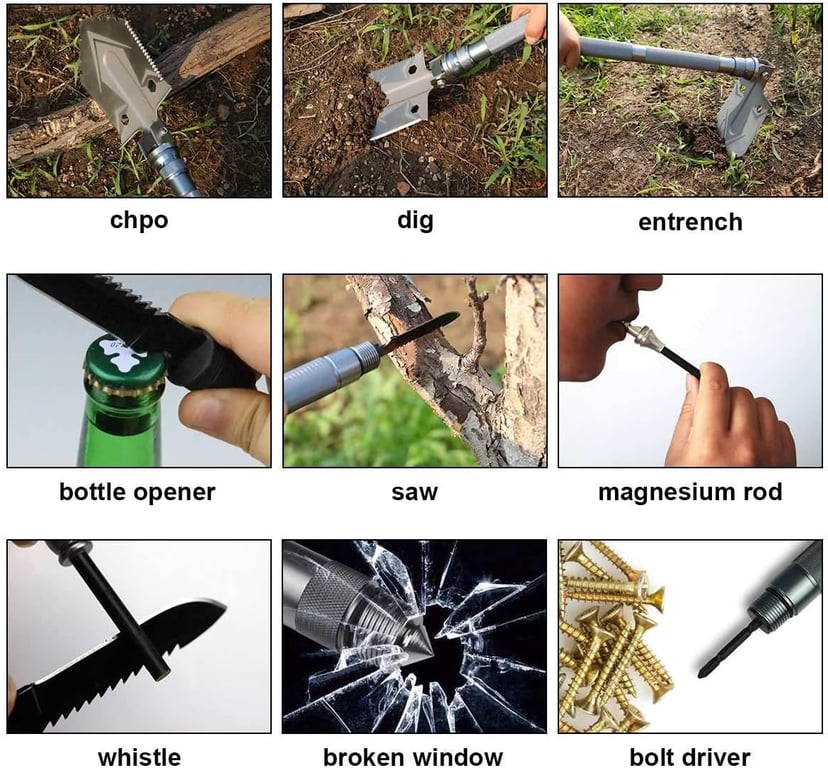 chpo

dig

entrench

bottle opener

saw

magnesium rod

whistle

broken window

bolt driver