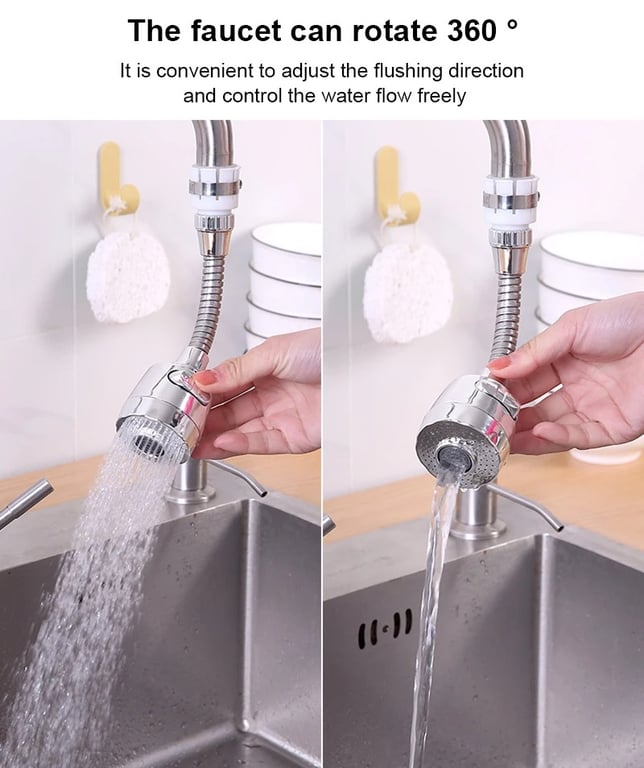 The faucet can rotate 360 °

It is convenient to adjust the flushing direction and control the water flow freely