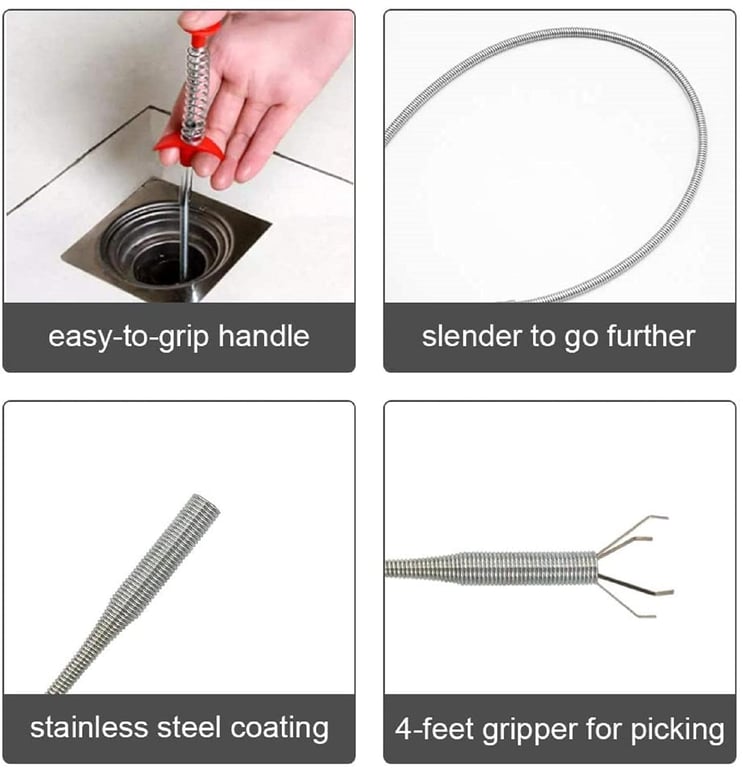 easy-to-grip handle

slender to go further

stainless steel coating

4-feet gripper for picking