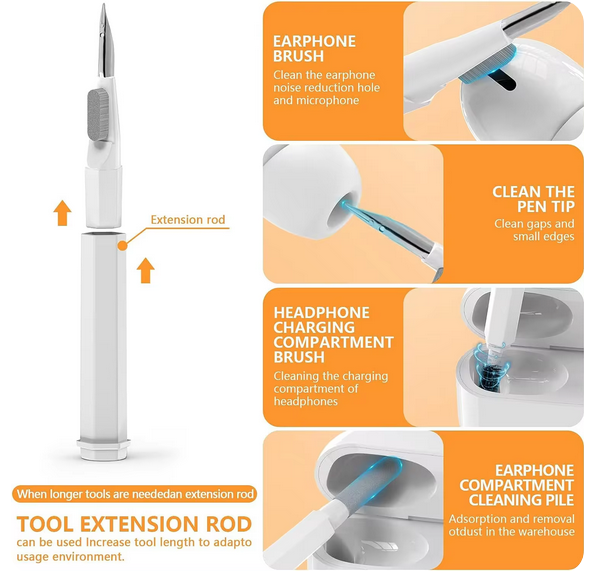 Extension rod

When longer tools are neededan extension rod

TOOL EXTENSION ROD
can be used Increase tool length to adapto usage environment.

EARPHONE BRUSH
Clean the earphone noise reduction hole and microphone

CLEAN THE PEN TIP
Clean gaps and small edges

HEADPHONE CHARGING COMPARTMENT BRUSH
Cleaning the charging compartment of headphones

EARPHONE COMPARTMENT CLEANING PILE
Adsorption and removal otdust in the warehouse