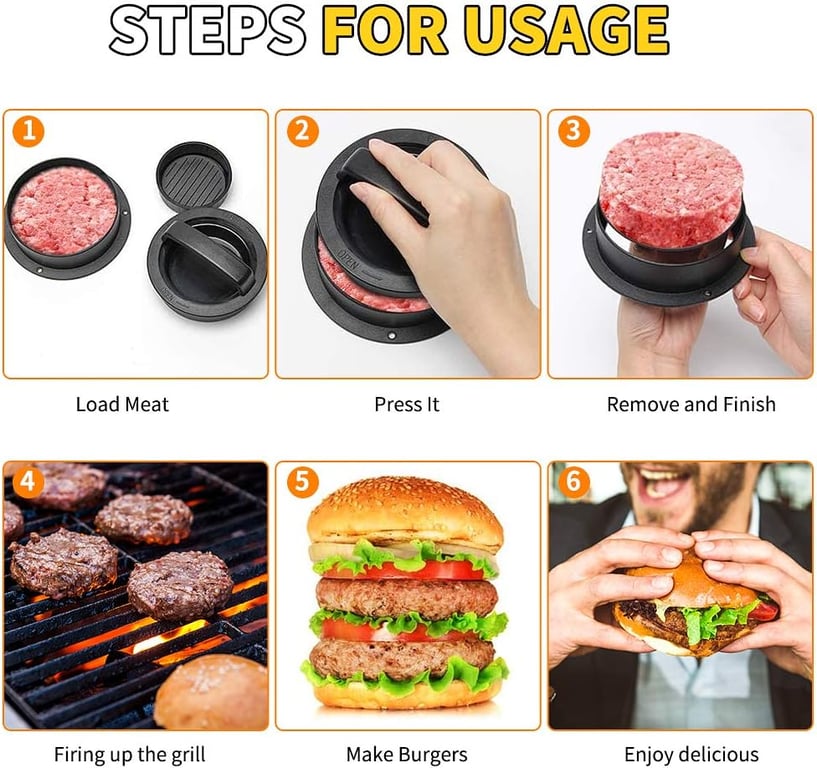 STEPS FOR USAGE

1

Load Meat

2

OPEN

Press It

3

Remove and Finish

4

Firing up the grill

5

Make Burgers

6

Enjoy delicious