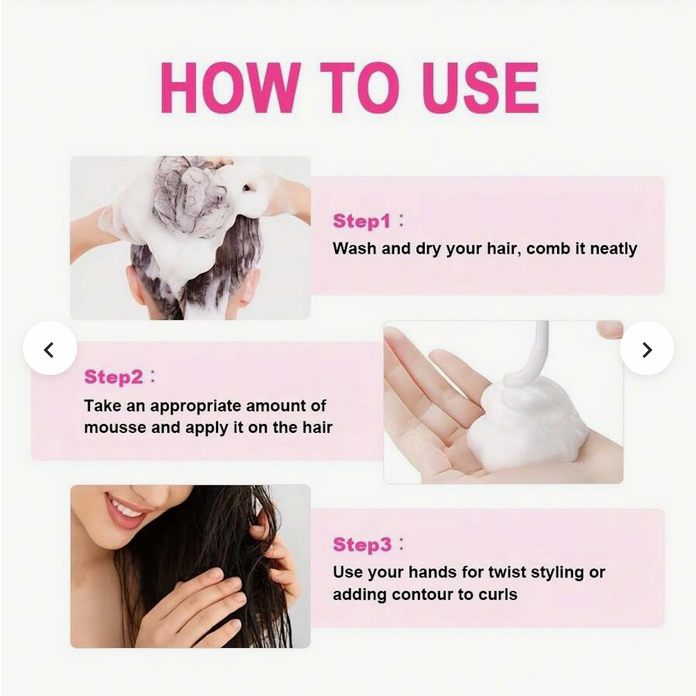 HOW TO USE

Step1：
Wash and dry your hair, comb it neatly

Step2：
Take an appropriate amount of mousse and apply it on the hair

Step3：
Use your hands for twist styling or adding contour to curls