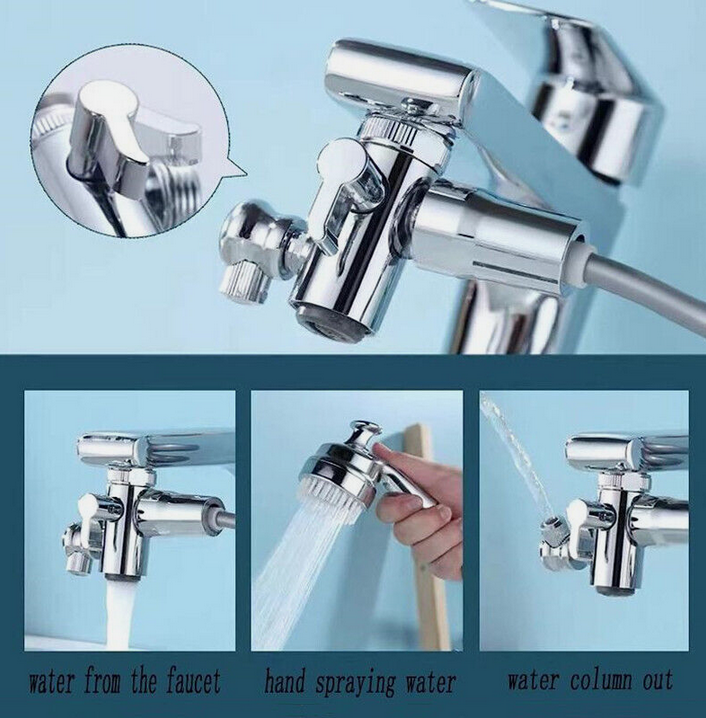 water from the faucet

hand spraying water

water column out