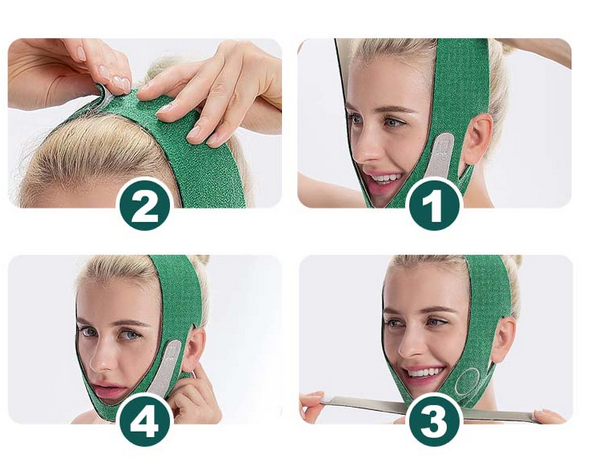 2

1

4

3