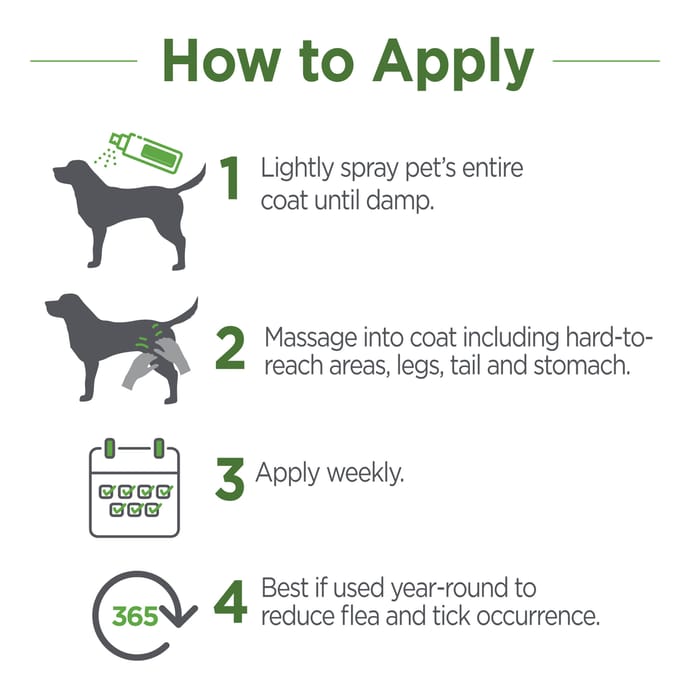 How to Apply

1 Lightly spray pet's entire coat until damp.

2 Massage into coat including hard-to-reach areas, legs, tail and stomach.

3 Apply weekly.

365

4 Best if used year-round to reduce flea and tick occurrence.