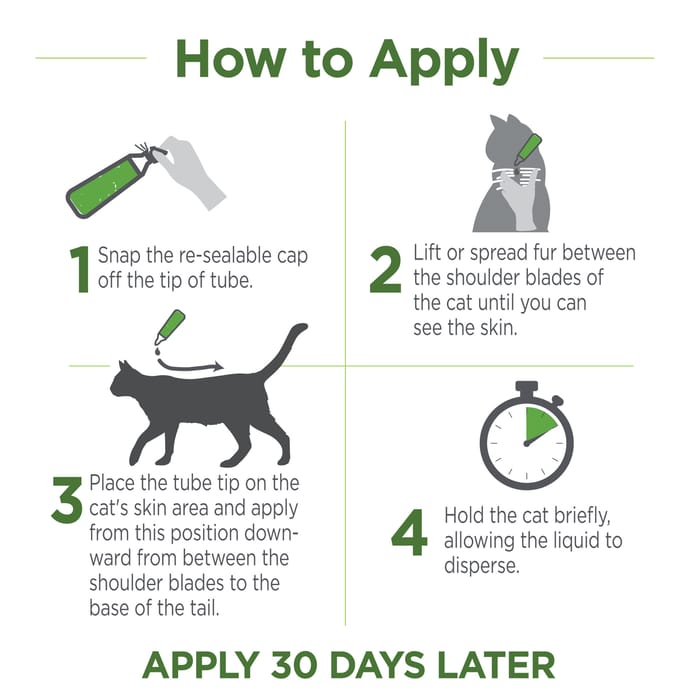 How to Apply

1 Snap the re-sealable cap off the tip of tube.

2 Lift or spread fur between the shoulder blades of the cat until you can see the skin.

3 Place the tube tip on the cat's skin area and apply from this position downward from between the shoulder blades to the base of the tail.

4 Hold the cat briefly, allowing the liquid to disperse.

APPLY 30 DAYS LATER