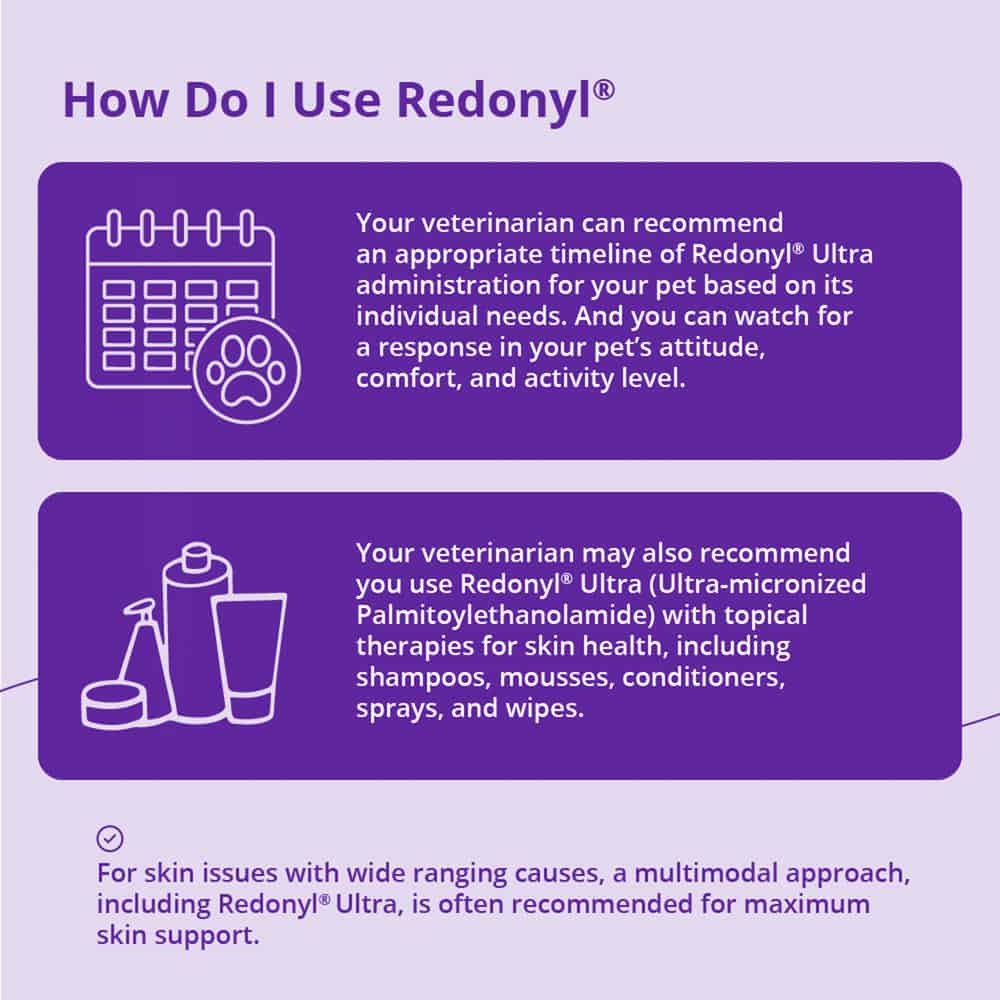 How Do I Use Redonyl®

Your veterinarian can recommend an appropriate timeline of Redonyl® Ultra administration for your pet based on its individual needs. And you can watch for a response in your pet's attitude, comfort, and activity level.

Your veterinarian may also recommend you use Redonyl® Ultra (Ultra-micronized Palmitoylethanolamide) with topical therapies for skin health, including shampoos, mousses, conditioners, sprays, and wipes.

For skin issues with wide ranging causes, a multimodal approach, including Redonyl® Ultra, is often recommended for maximum skin support.