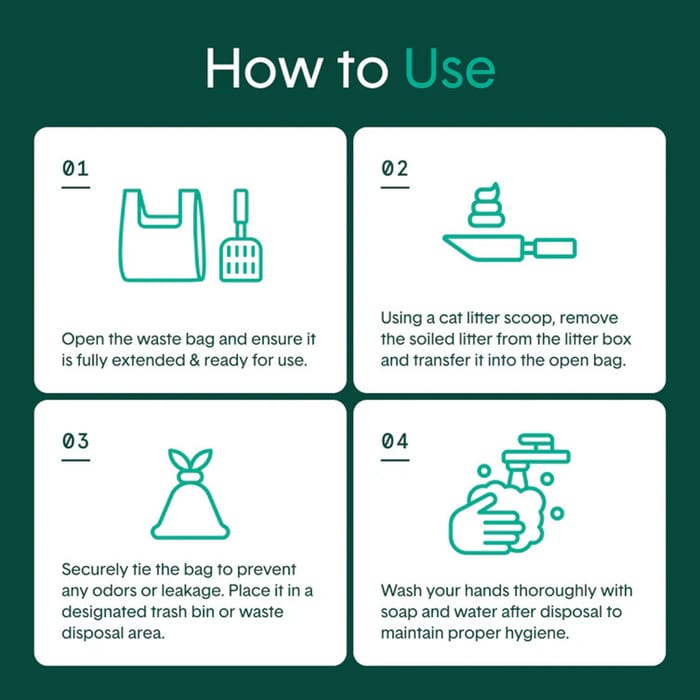 How to Use

01

Open the waste bag and ensure it is fully extended & ready for use.

02

Using a cat litter scoop, remove the soiled litter from the litter box and transfer it into the open bag.

03

Securely tie the bag to prevent any odors or leakage. Place it in a designated trash bin or waste disposal area.

04

Wash your hands thoroughly with soap and water after disposal to maintain proper hygiene.